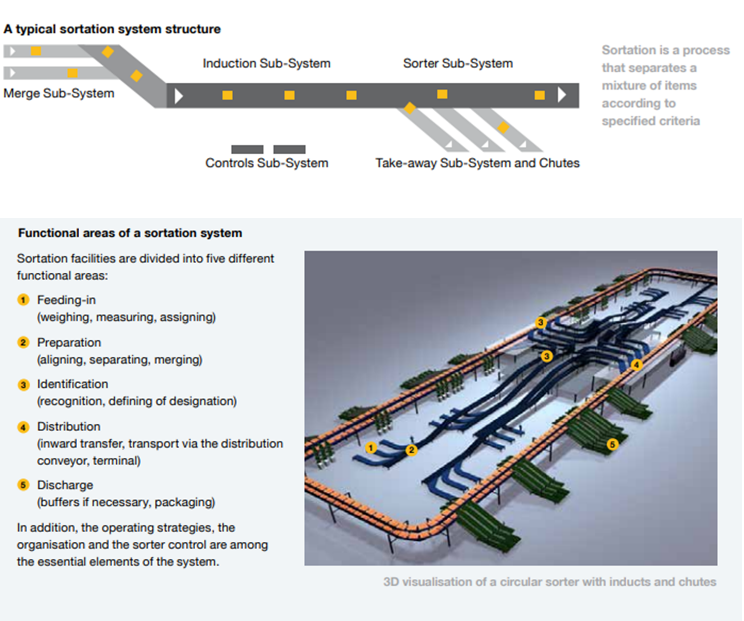 A typical sortation system structure

Merge Sub-System

Induction Sub-System

Sorter Sub-System

Controls Sub-System

Take-away Sub-System and Chutes

Sortation is a process that separates a mixture of items according to specified criteria

Functional areas of a sortation system

Sortation facilities are divided into five different functional areas:

1 Feeding-in (weighing, measuring, assigning)

2 Preparation (aligning, separating, merging)

3 Identification (recognition, defining of designation)

4 Distribution (inward transfer, transport via the distribution conveyor, terminal)

5 Discharge (buffers if necessary, packaging)

In addition, the operating strategies, the organisation and the sorter control are among the essential elements of the system.

3
3
4
1
2
5

3D visualisation of a circular sorter with inducts and chutes